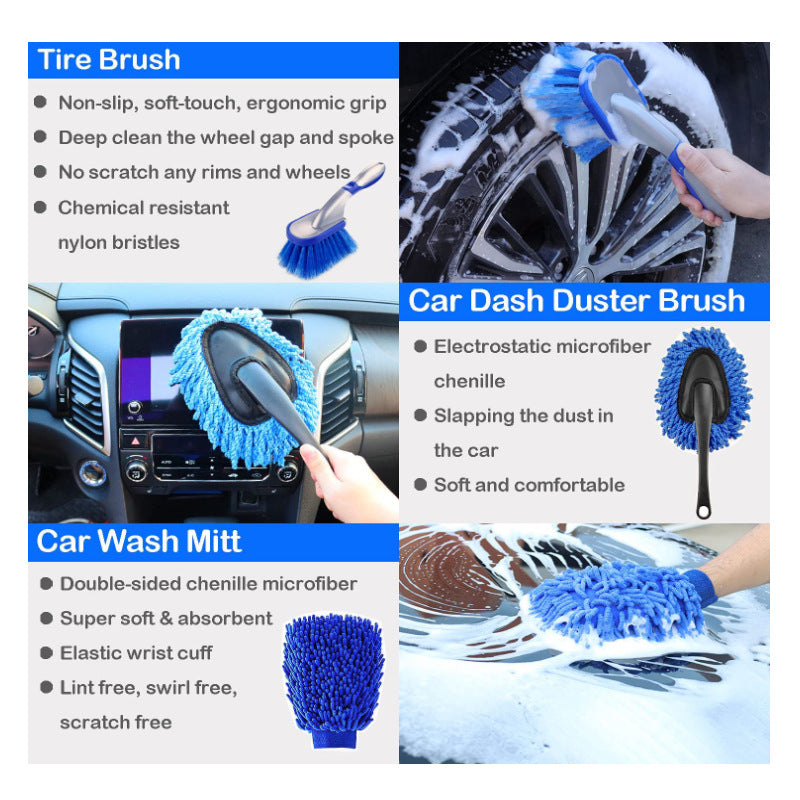 Tire Brush

● Non-slip, soft-touch, ergonomic grip
● Deep clean the wheel gap and spoke
● No scratch any rims and wheels
● Chemical resistant nylon bristles

Car Dash Duster Brush

● Electrostatic microfiber chenille
● Slapping the dust in the car
● Soft and comfortable

Car Wash Mitt

● Double-sided chenille microfiber
● Super soft & absorbent
● Elastic wrist cuff
● Lint free, swirl free, scratch free